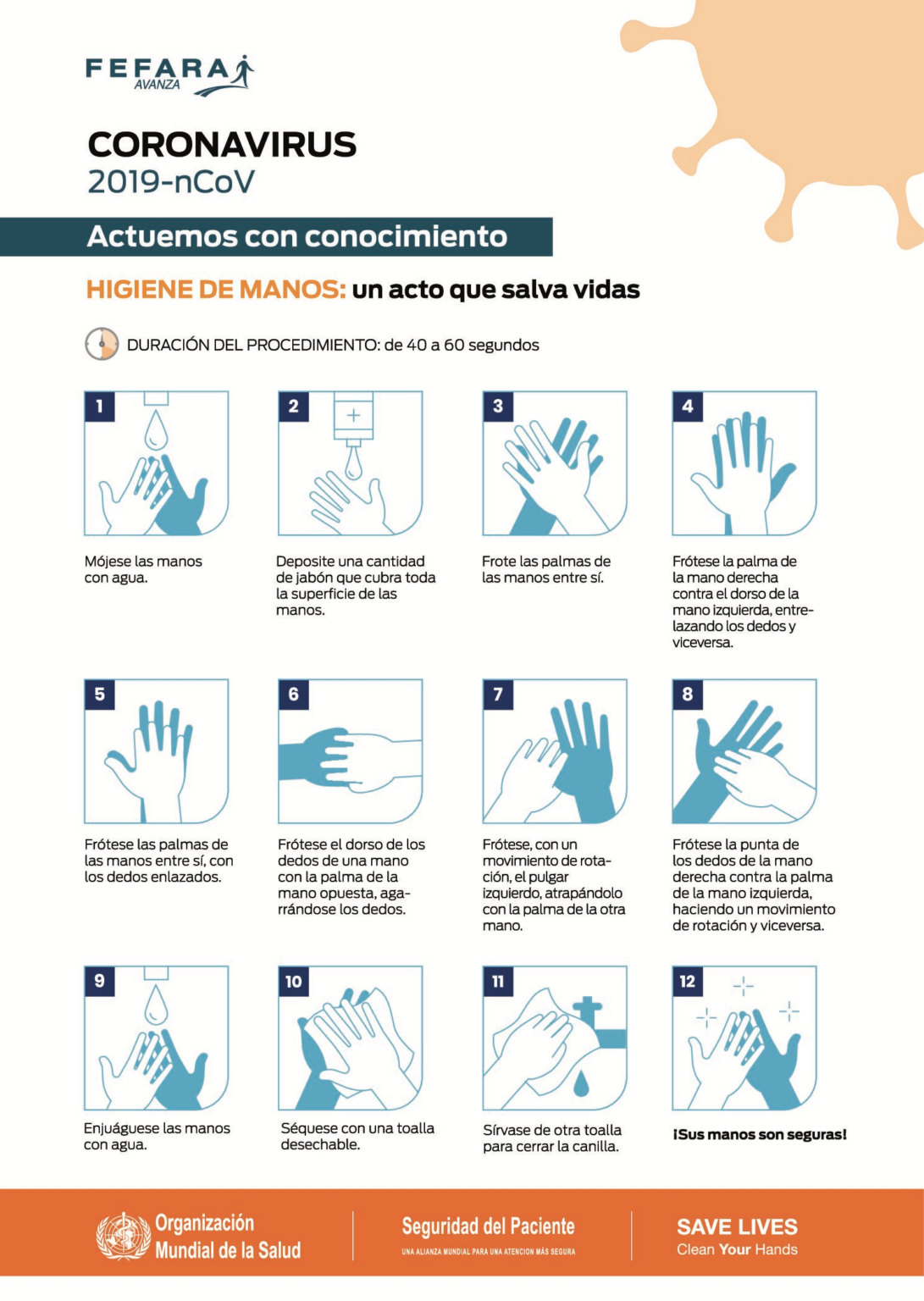 FEFARA
AVANZA

CORONAVIRUS
2019-nCoV

Actuemos con conocimiento

HIGIENE DE MANOS: un acto que salva vidas

DURACIÓN DEL PROCEDIMIENTO: de 40 a 60 segundos

1
Mójese las manos con agua.

2
Deposite una cantidad de jabón que cubra toda la superficie de las manos.

3
Frote las palmas de las manos entre sí.

4
Frótese la palma de la mano derecha contra el dorso de la mano izquierda, entrelazando los dedos y viceversa.

5
Frótese las palmas de las manos entre sí, con los dedos enlazados.

6
Frótese el dorso de los dedos de una mano con la palma de la mano opuesta, agarrándose los dedos.

7
Frótese, con un movimiento de rotación, el pulgar izquierdo, atrapándolo con la palma de la otra mano.

8
Frótese la punta de los dedos de la mano derecha contra la palma de la mano izquierda, haciendo un movimiento de rotación y viceversa.

9
Enjuáguese las manos con agua.

10
Séquese con una toalla desechable.

11
Sírvase de otra toalla para cerrar la canilla.

12
¡Sus manos son seguras!

Organización Mundial de la Salud

Seguridad del Paciente
UNA ALIANZA MUNDIAL PARA UNA ATENCION MÁS SEGURA

SAVE LIVES
Clean Your Hands